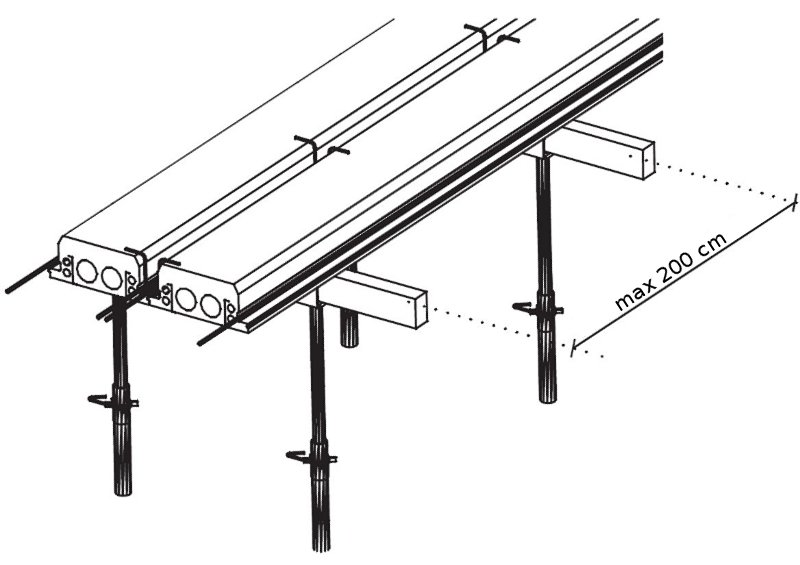 max 200 cm